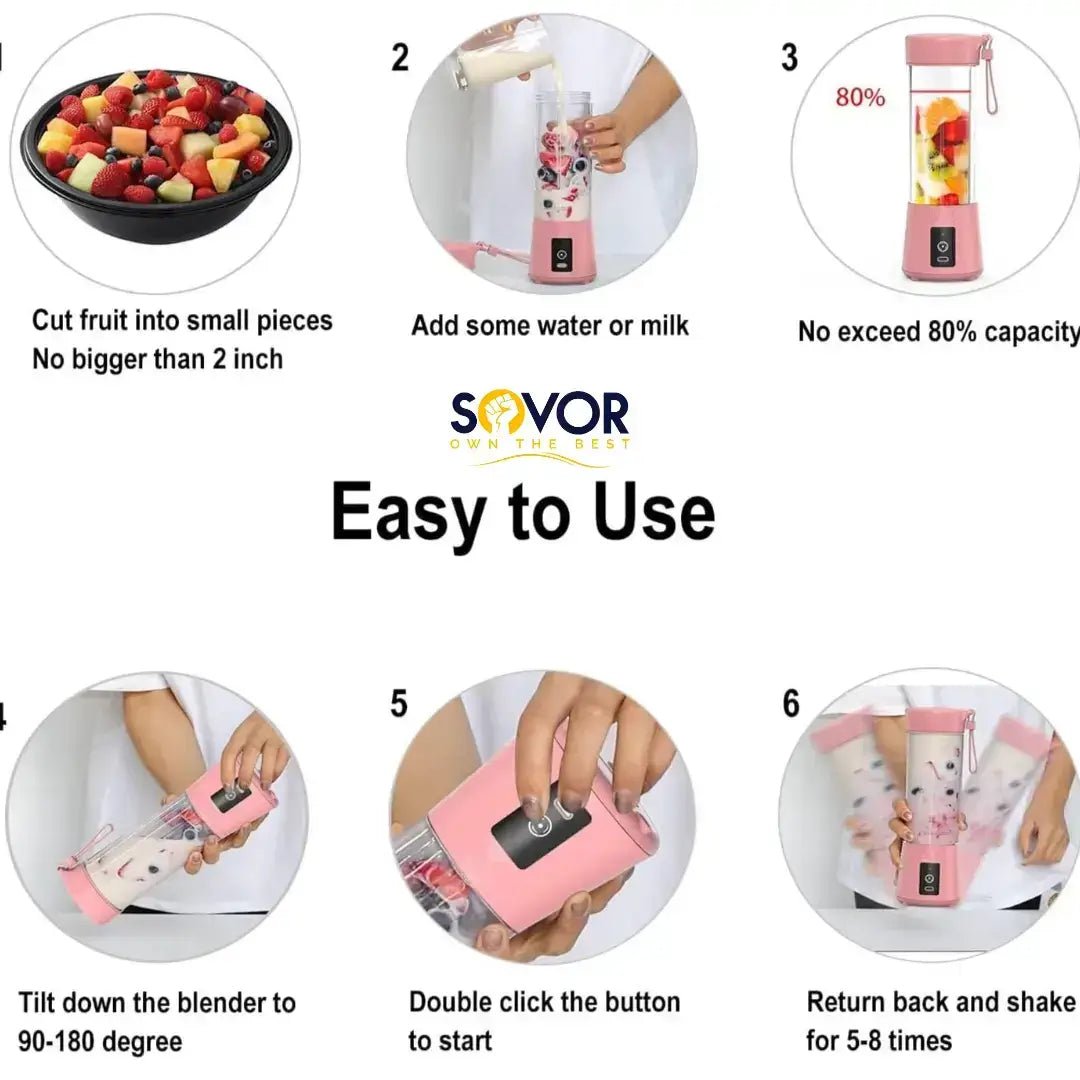 1

Cut fruit into small pieces
No bigger than 2 inch

2

Add some water or milk

3

80%

No exceed 80% capacity

SOVOR
OWN THE BEST

Easy to Use

4

Tilt down the blender to 90-180 degree

5

Double click the button to start

6

Return back and shake for 5-8 times